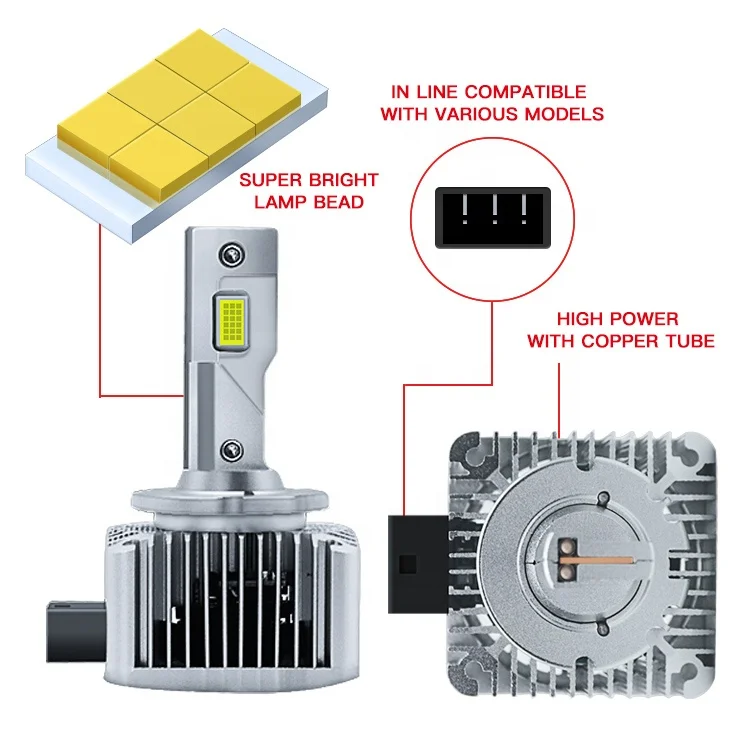 IN LINE COMPATIBLE WITH VARIOUS MODELS

SUPER BRIGHT LAMP BEAD

HIGH POWER WITH COPPER TUBE